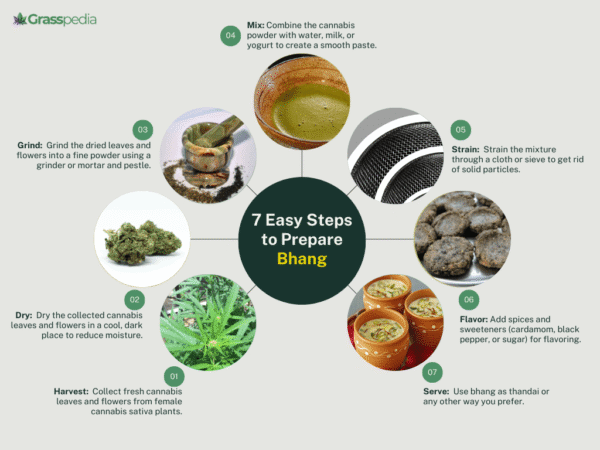 Grasspedia

7 Easy Steps to Prepare Bhang

01

Harvest: Collect fresh cannabis leaves and flowers from female cannabis sativa plants.

02

Dry: Dry the collected cannabis leaves and flowers in a cool, dark place to reduce moisture.

03

Grind: Grind the dried leaves and flowers into a fine powder using a grinder or mortar and pestle.

04

Mix: Combine the cannabis powder with water, milk, or yogurt to create a smooth paste.

05

Strain: Strain the mixture through a cloth or sieve to get rid of solid particles.

06

Flavor: Add spices and sweeteners (cardamom, black pepper, or sugar) for flavoring.

07

Serve: Use bhang as thandai or any other way you prefer.